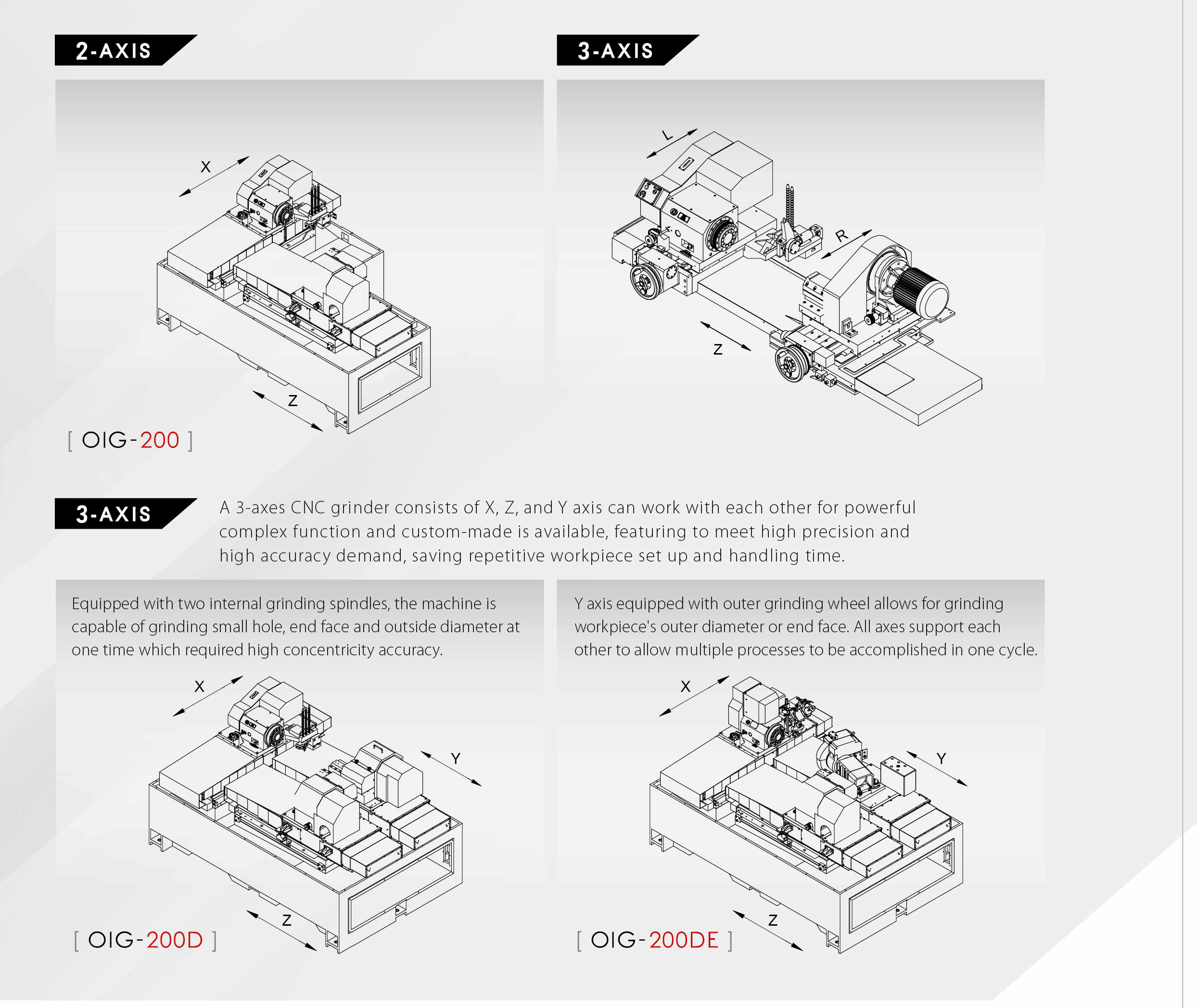 2-AXIS

X

Z

[ OIG-200 ]

3-AXIS

L

R

Z

3-AXIS

A 3-axes CNC grinder consists of X, Z, and Y axis can work with each other for powerful complex function and custom-made is available, featuring to meet high precision and high accuracy demand, saving repetitive workpiece set up and handling time.

Equipped with two internal grinding spindles, the machine is capable of grinding small hole, end face and outside diameter at one time which required high concentricity accuracy.

X

Y

Z

[ OIG-200D ]

Y axis equipped with outer grinding wheel allows for grinding workpiece's outer diameter or end face. All axes support each other to allow multiple processes to be accomplished in one cycle.

X

Y

Z

[ OIG-200DE ]